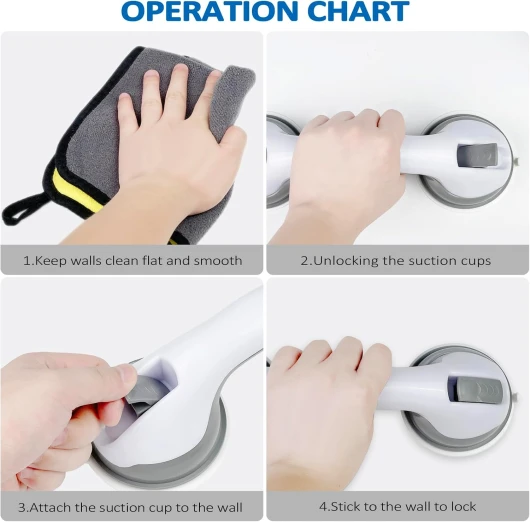 OPERATION CHART

1.Keep walls clean flat and smooth

2.Unlocking the suction cups

3.Attach the suction cup to the wall

4.Stick to the wall to lock