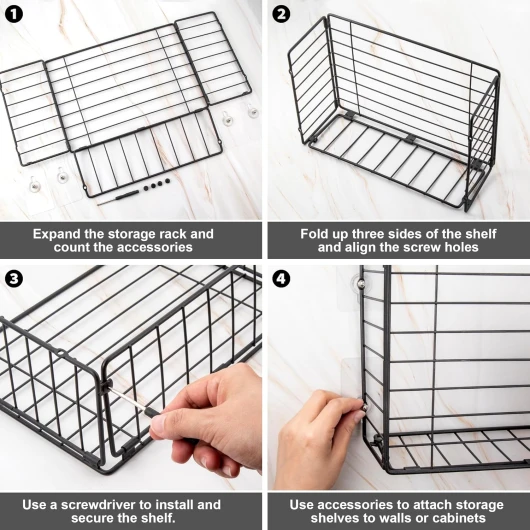 1

Expand the storage rack and count the accessories

2

Fold up three sides of the shelf and align the screw holes

3

Use a screwdriver to install and secure the shelf.

4

Use accessories to attach storage shelves to walls or cabinets