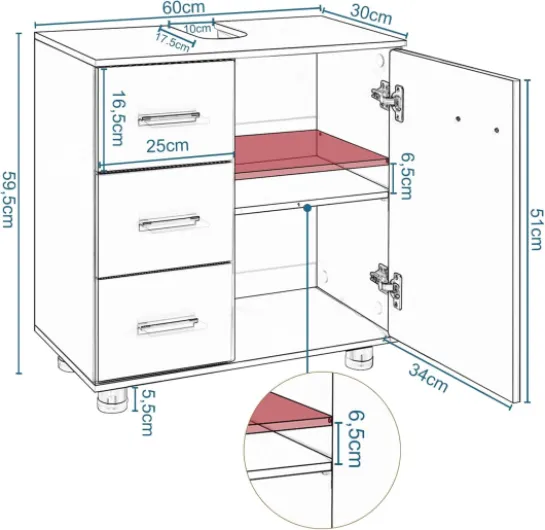 60cm
30cm
10cm
17.5cm
16,5cm
25cm
59,5cm
6,5cm
51cm
34cm
5,5cm
6,5cm