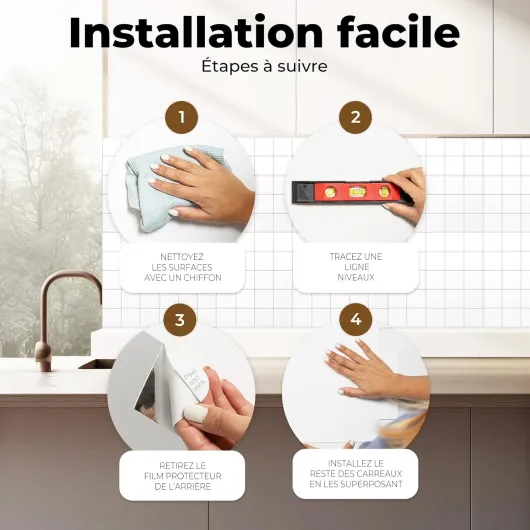 Installation facile
Étapes à suivre

1

NETTOYEZ LES SURFACES AVEC UN CHIFFON

2

TRACEZ UNE LIGNE NIVEAUX

3

Peel and stick

RETIREZ LE FILM PROTECTEUR DE L'ARRIÈRE

4

INSTALLEZ LE RESTE DES CARREAUX EN LES SUPERPOSANT