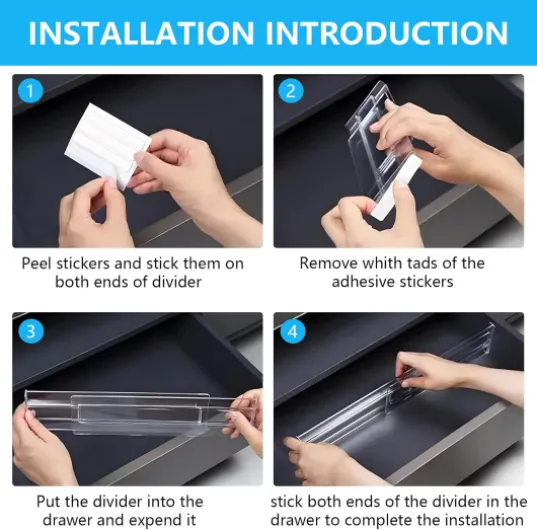 INSTALLATION INTRODUCTION

1

Peel stickers and stick them on both ends of divider

2

Remove whith tads of the adhesive stickers

3

Put the divider into the drawer and expend it

4

stick both ends of the divider in the drawer to complete the installation