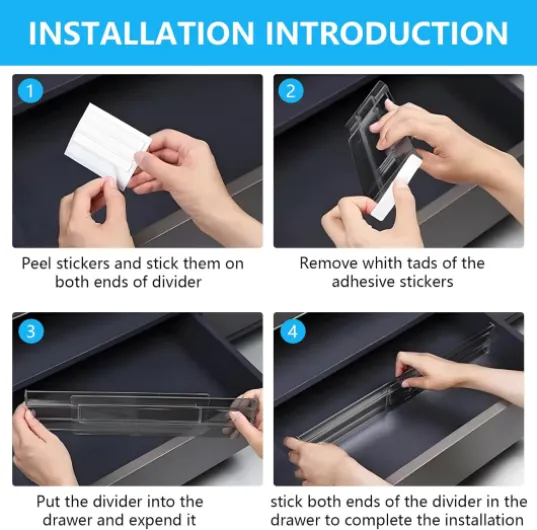 INSTALLATION INTRODUCTION

1

Peel stickers and stick them on both ends of divider

2

Remove whith tads of the adhesive stickers

3

Put the divider into the drawer and expend it

4

stick both ends of the divider in the drawer to complete the installation