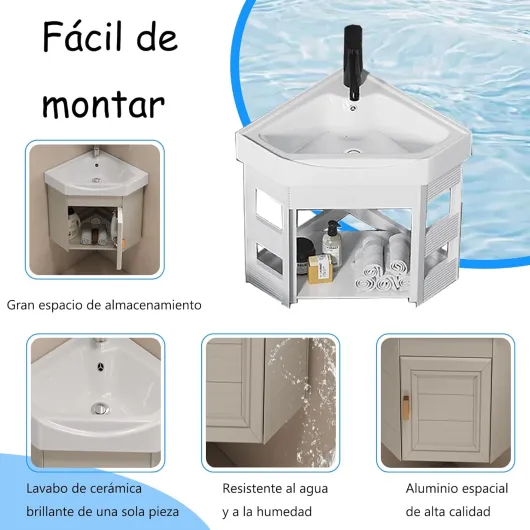 Fácil de montar

Gran espacio de almacenamiento

Lavabo de cerámica brillante de una sola pieza

Resistente al agua y a la humedad

Aluminio espacial de alta calidad