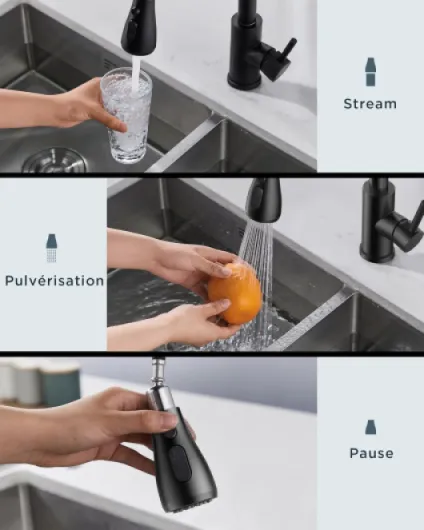 Stream

Pulvérisation

Pause