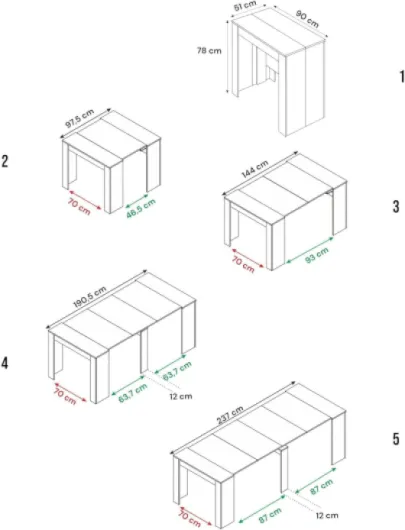 51 cm
90 cm
78 cm
1

97,5 cm
2
70 cm
46,5 cm

144 cm
3
70 cm
93 cm

190,5 cm
4
70 cm
63,7 cm
63,7 cm
12 cm

237 cm
5
70 cm
87 cm
87 cm
12 cm