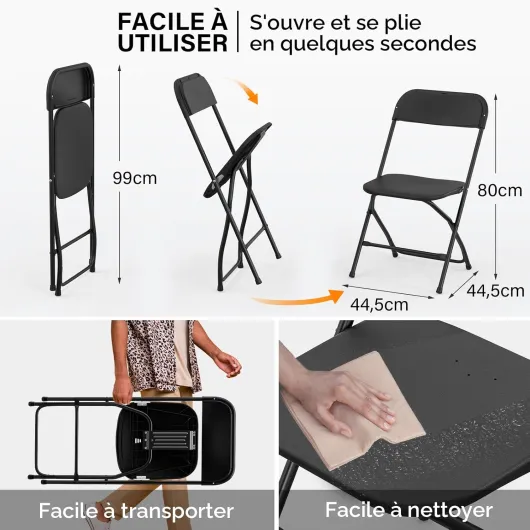 FACILE À UTILISER

S'ouvre et se plie en quelques secondes

99cm

80cm

44,5cm

44,5cm

Facile à transporter

Facile à nettoyer