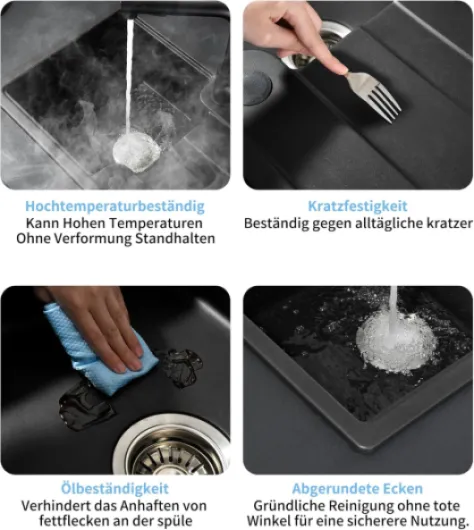 Hochtemperaturbeständig
Kann Hohen Temperaturen Ohne Verformung Standhalten

Kratzfestigkeit
Beständig gegen alltägliche kratzer

Ölbeständigkeit
Verhindert das Anhaften von fettflecken an der spüle

Abgerundete Ecken
Gründliche Reinigung ohne tote Winkel für eine sicherere Nutzung.